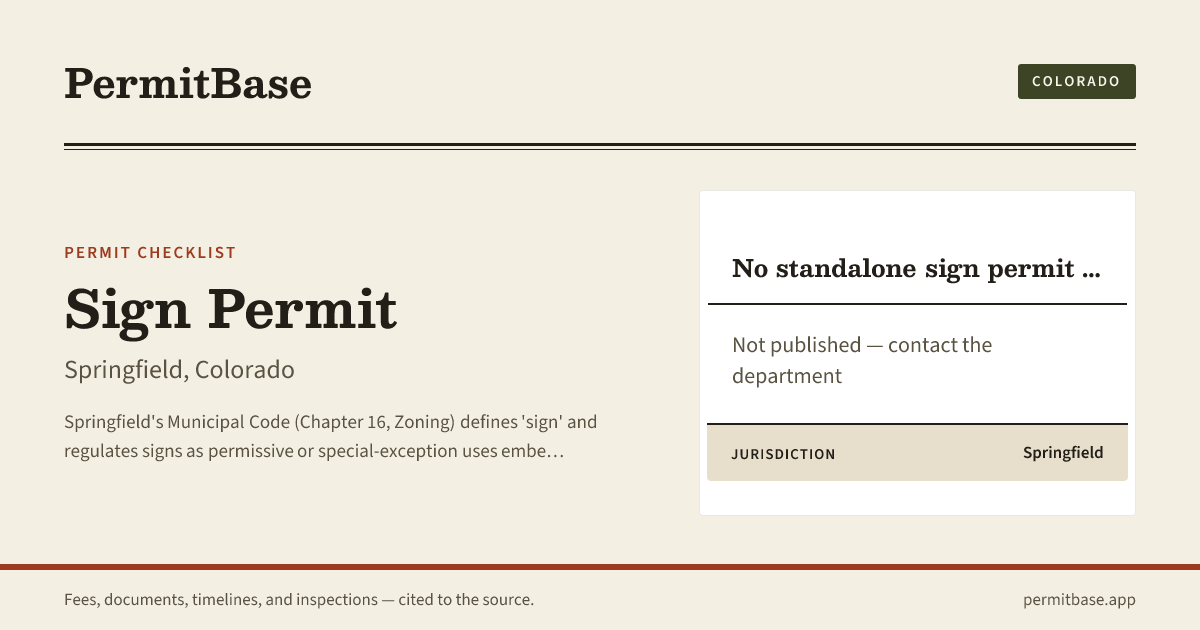 PermitBase

COLORADO

PERMIT CHECKLIST

Sign Permit

Springfield, Colorado

Springfield's Municipal Code (Chapter 16, Zoning) defines 'sign' and regulates signs as permissive or special-exception uses embe…

No standalone sign permit …

Not published — contact the department

JURISDICTION
Springfield

Fees, documents, timelines, and inspections — cited to the source.

permitbase.app