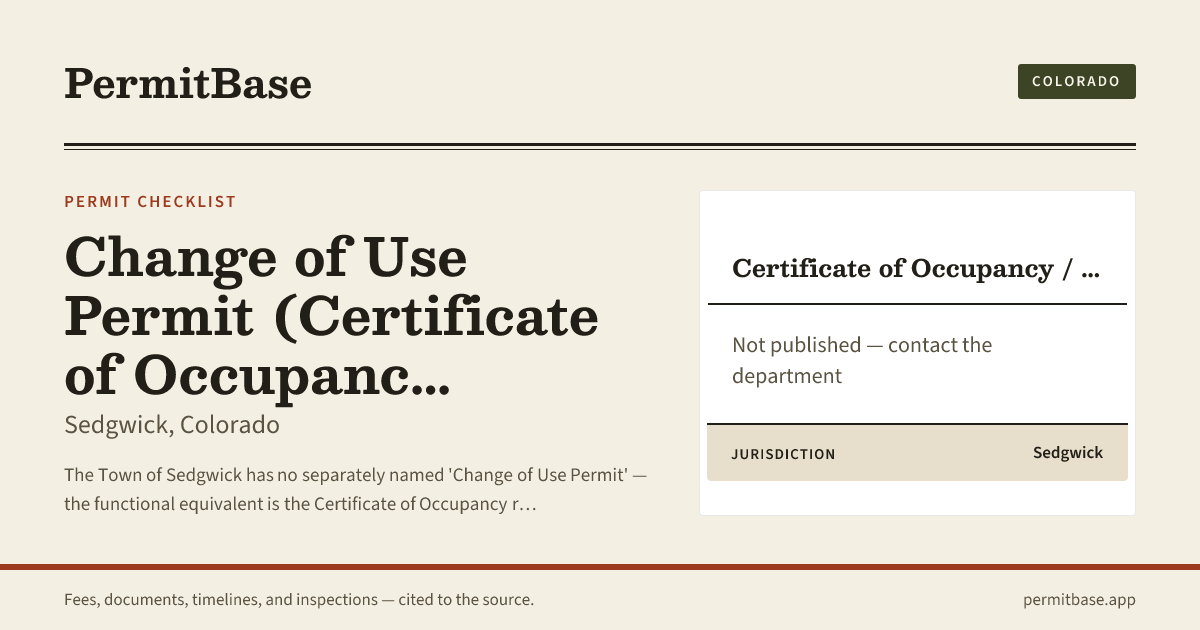 PermitBase

COLORADO

PERMIT CHECKLIST

Change of Use Permit (Certificate of Occupanc...

Sedgwick, Colorado

The Town of Sedgwick has no separately named 'Change of Use Permit' — the functional equivalent is the Certificate of Occupancy r…

Certificate of Occupancy / ...

Not published — contact the department

JURISDICTION
Sedgwick

Fees, documents, timelines, and inspections — cited to the source.

permitbase.app