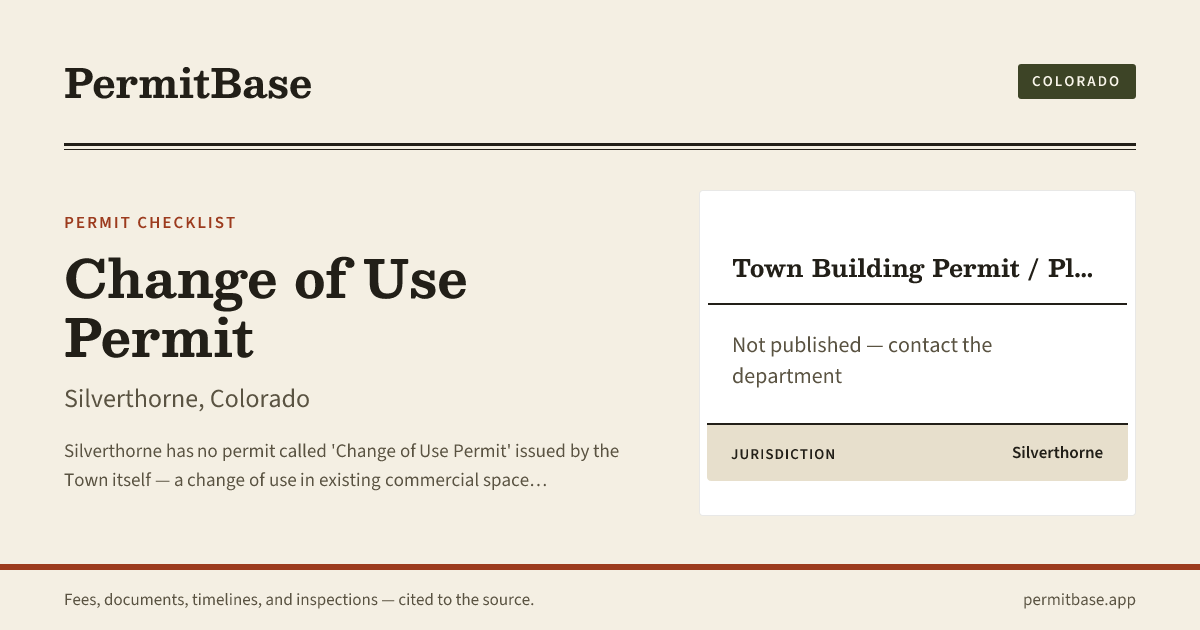 PermitBase

COLORADO

PERMIT CHECKLIST

Change of Use Permit

Silverthorne, Colorado

Silverthorne has no permit called 'Change of Use Permit' issued by the Town itself — a change of use in existing commercial space…

Town Building Permit / Pl…

Not published — contact the department

JURISDICTION
Silverthorne

Fees, documents, timelines, and inspections — cited to the source.

permitbase.app