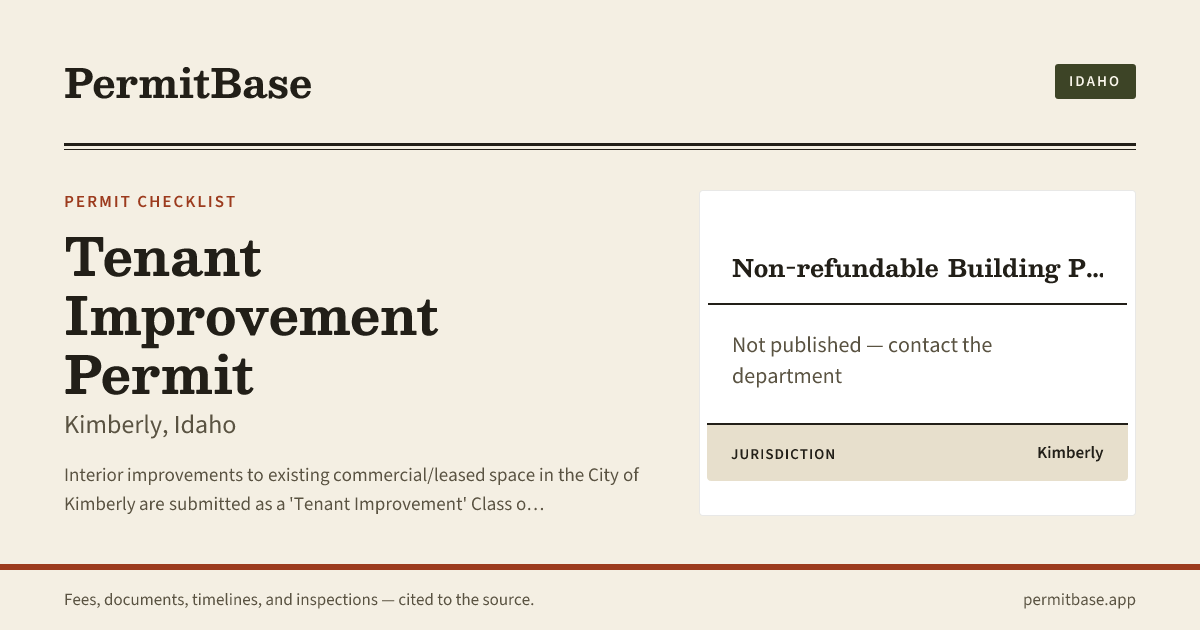 PermitBase

IDAHO

PERMIT CHECKLIST

Tenant Improvement Permit

Kimberly, Idaho

Interior improvements to existing commercial/leased space in the City of Kimberly are submitted as a 'Tenant Improvement' Class o…

Non-refundable Building P…

Not published — contact the department

JURISDICTION

Kimberly

Fees, documents, timelines, and inspections — cited to the source.

permitbase.app